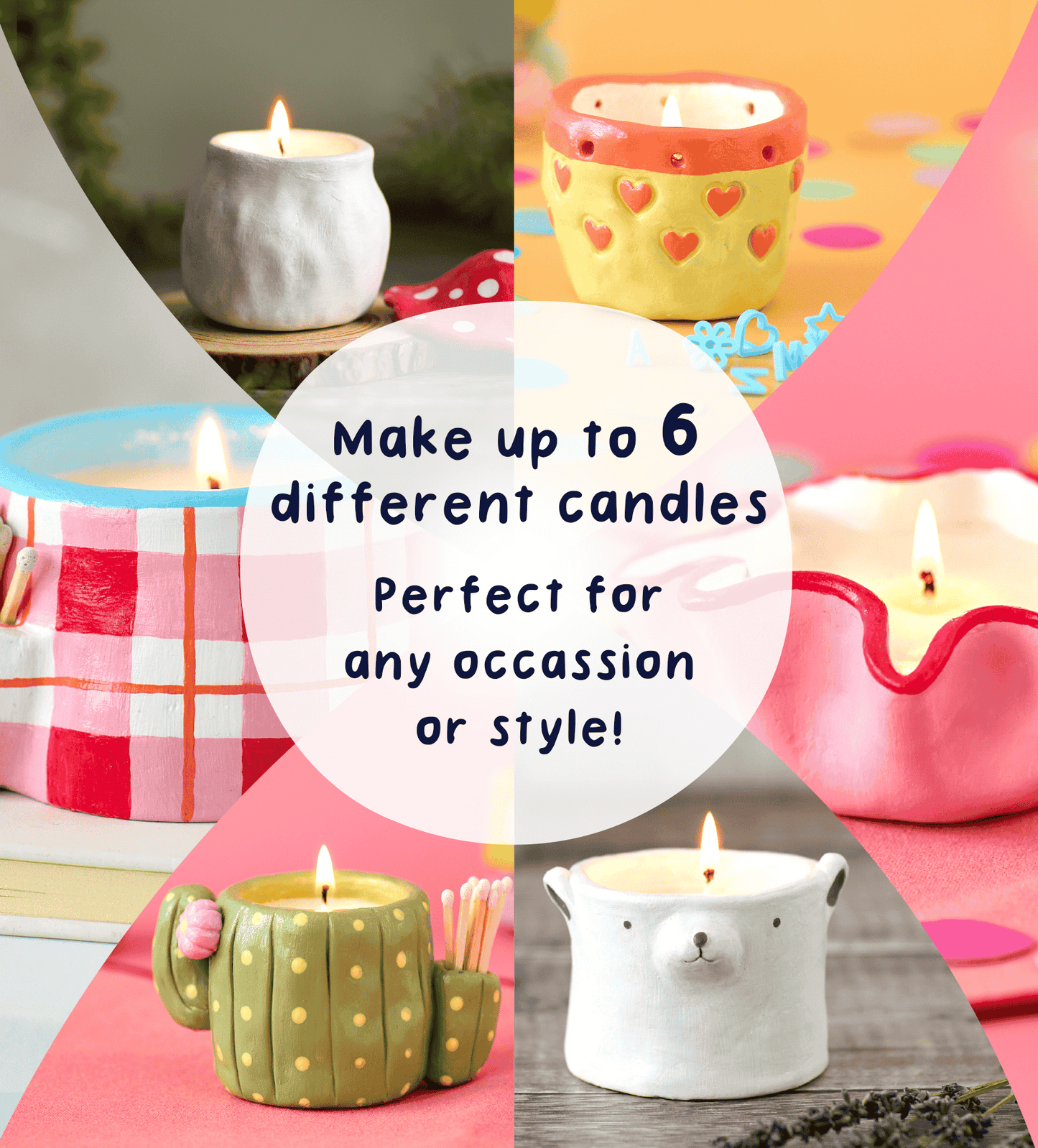 Make up to 6 different candles

Perfect for any occassion or style!